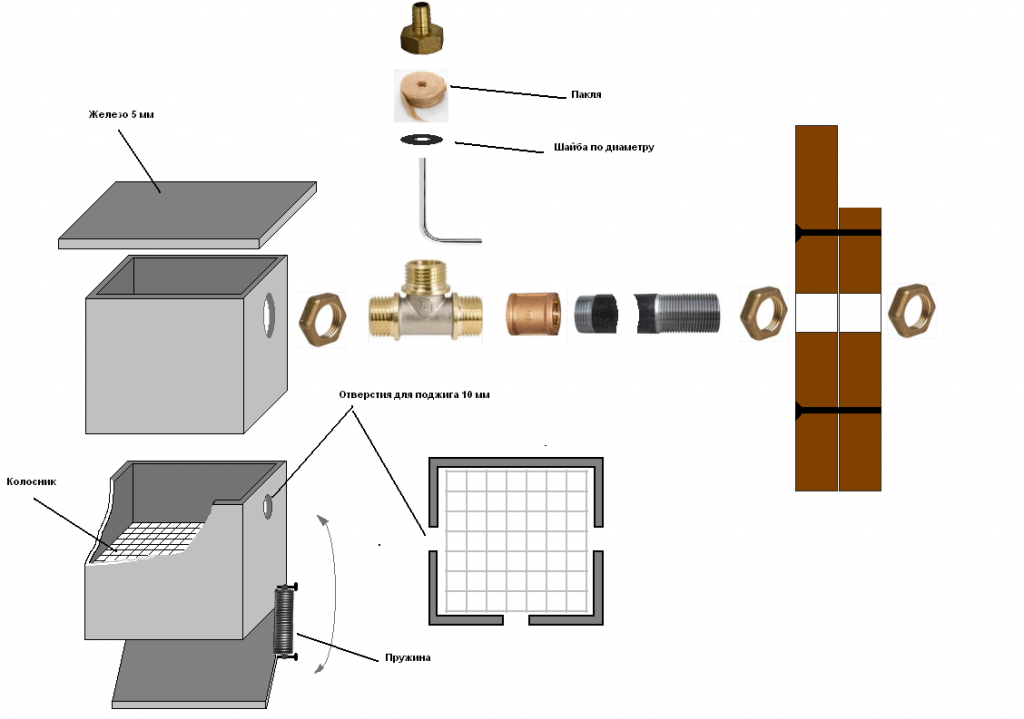 Пакля

Железо 5 мм

Шайба по диаметру

Отверстия для поджига 10 мм

Колосник

Пружина